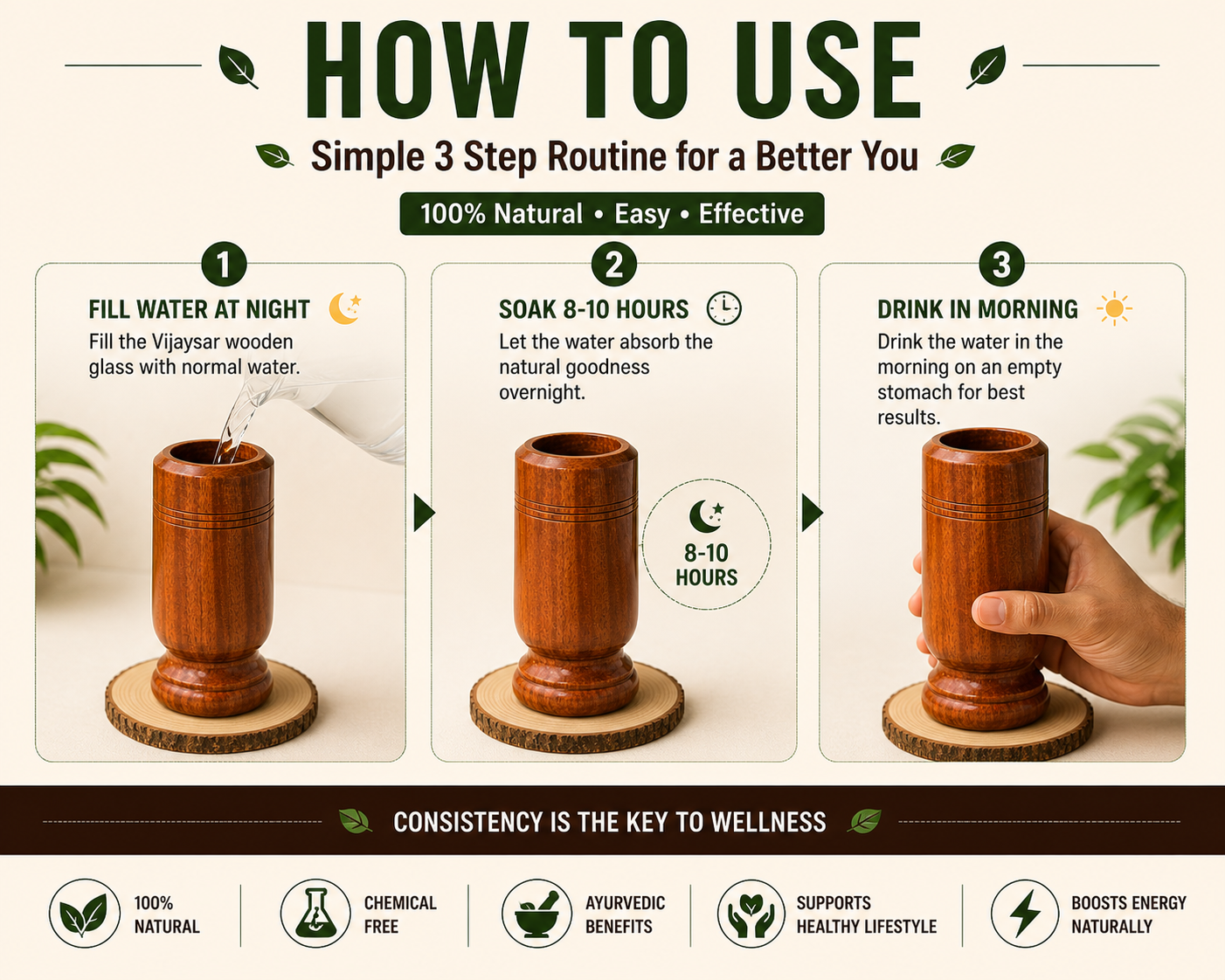 HOW TO USE

Simple 3 Step Routine for a Better You

100% Natural • Easy • Effective

1
FILL WATER AT NIGHT
Fill the Vijaysar wooden glass with normal water.

2
SOAK 8-10 HOURS
Let the water absorb the natural goodness overnight.

8-10 HOURS

3
DRINK IN MORNING
Drink the water in the morning on an empty stomach for best results.

CONSISTENCY IS THE KEY TO WELLNESS

100% NATURAL

CHEMICAL FREE

AYURVEDIC BENEFITS

SUPPORTS HEALTHY LIFESTYLE

BOOSTS ENERGY NATURALLY